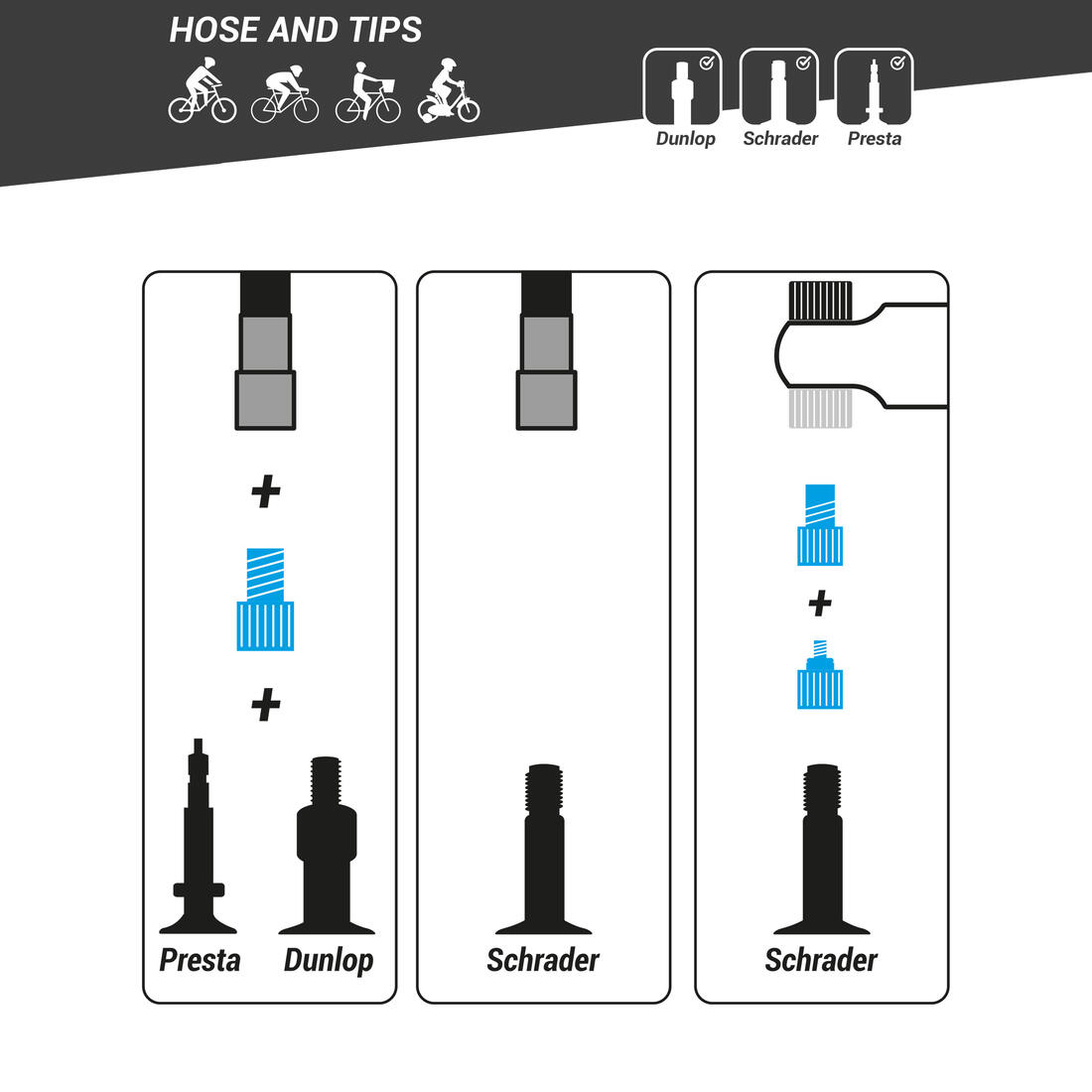 HOSE AND TIPS

Dunlop Schrader Presta

+

+

Presta Dunlop

Schrader

+

Schrader